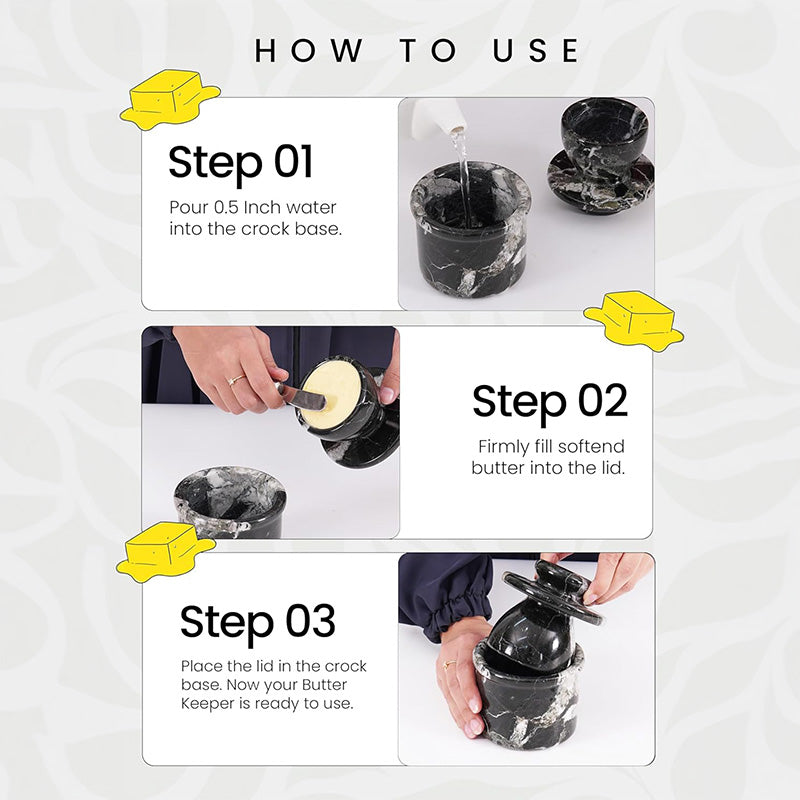 HOW TO USE

Step 01

Pour 0.5 Inch water into the crock base.

Step 02

Firmly fill softend butter into the lid.

Step 03

Place the lid in the crock base. Now your Butter Keeper is ready to use.