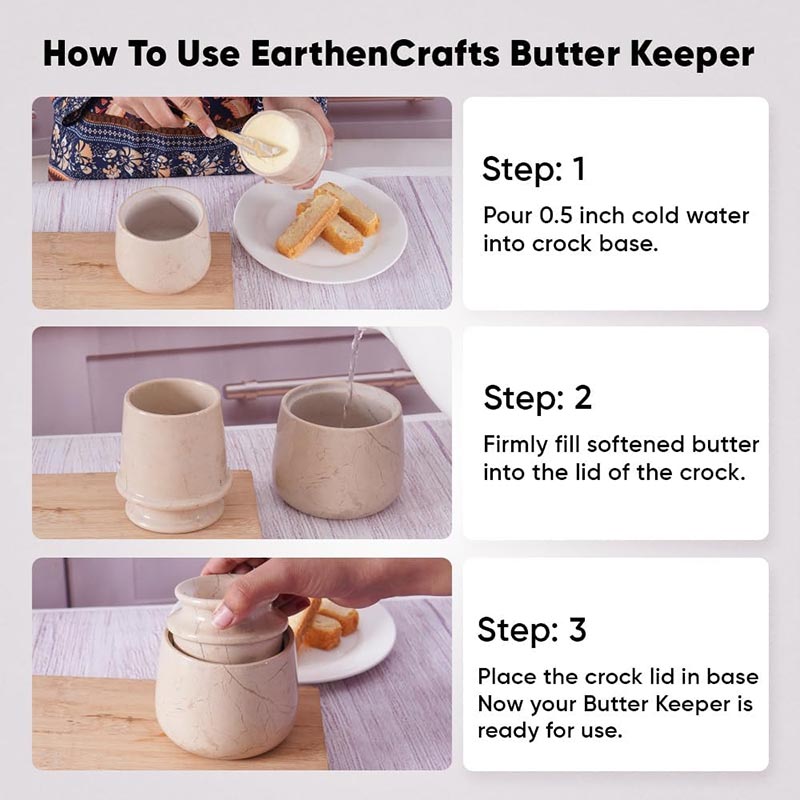 How To Use EarthenCrafts Butter Keeper

Step: 1

Pour 0.5 inch cold water into crock base.

Step: 2

Firmly fill softened butter into the lid of the crock.

Step: 3

Place the crock lid in base Now your Butter Keeper is ready for use.