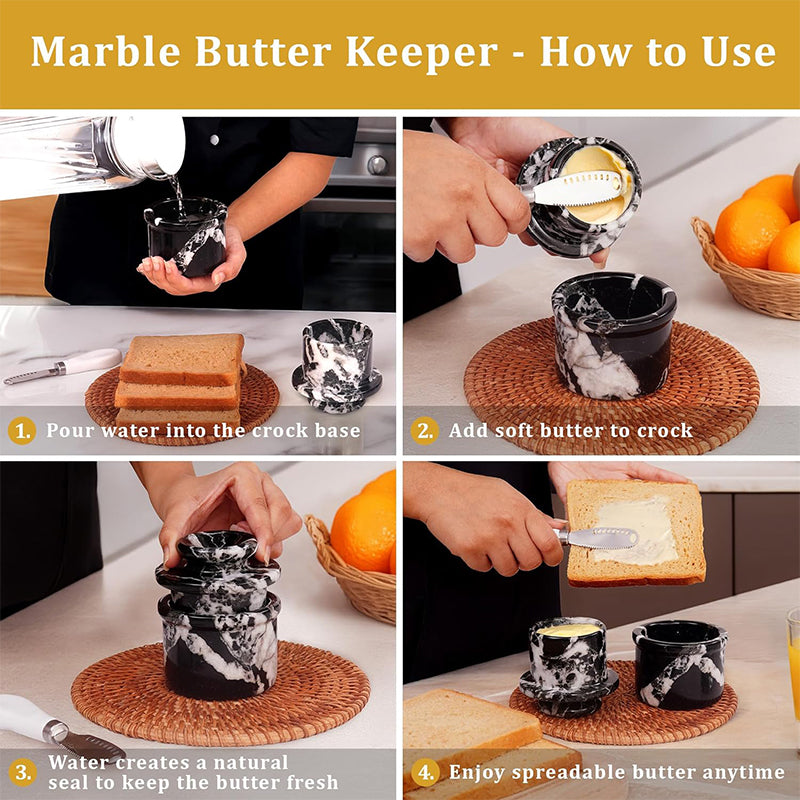 Marble Butter Keeper - How to Use

1. Pour water into the crock base

2. Add soft butter to crock

3. Water creates a natural seal to keep the butter fresh

4. Enjoy spreadable butter anytime