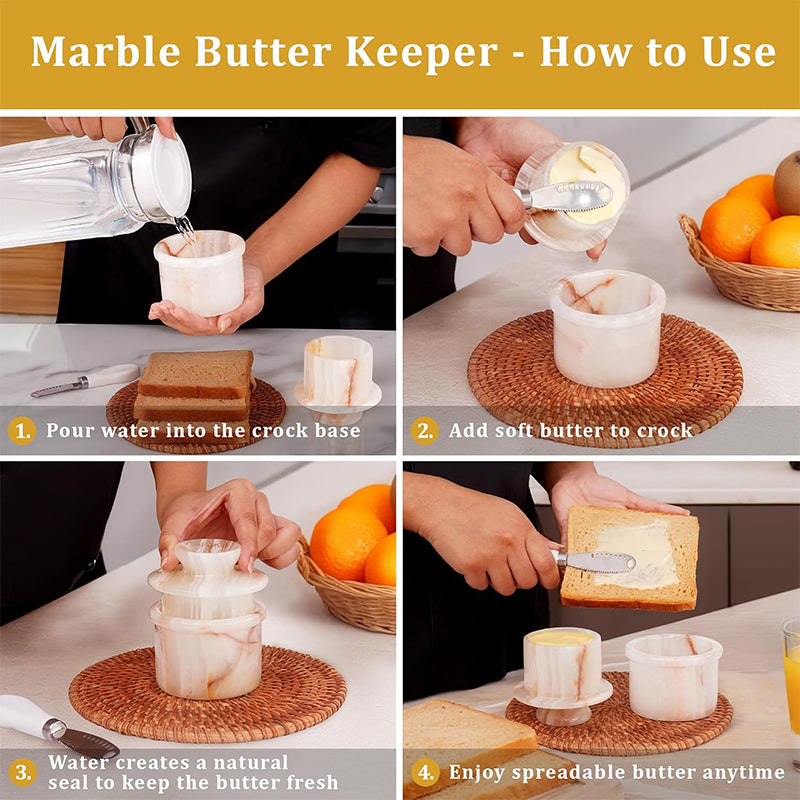 Marble Butter Keeper - How to Use

1. Pour water into the crock base

2. Add soft butter to crock

3. Water creates a natural seal to keep the butter fresh

4. Enjoy spreadable butter anytime