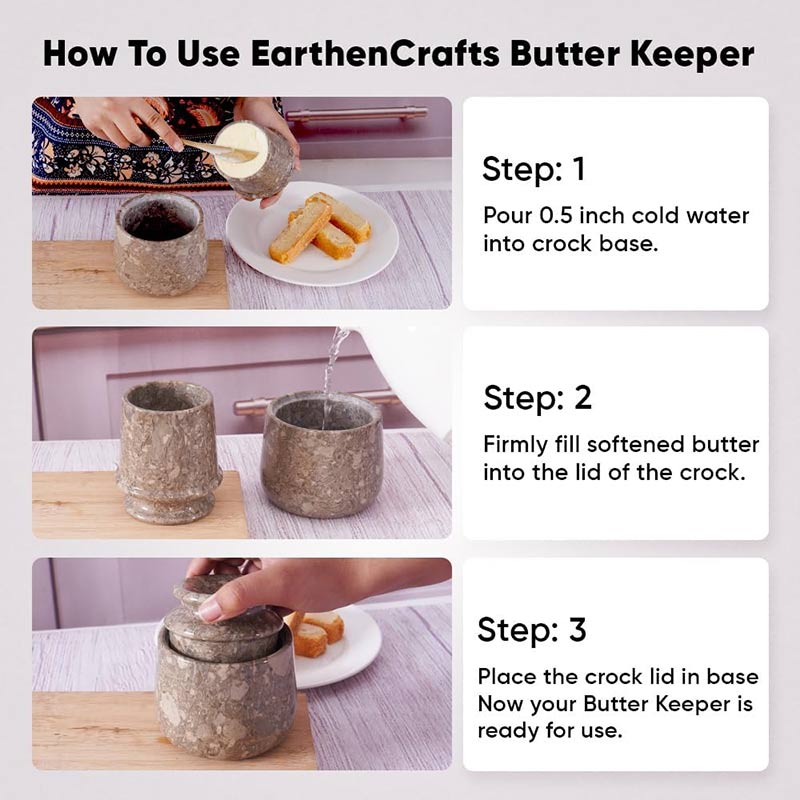 How To Use EarthenCrafts Butter Keeper

Step: 1

Pour 0.5 inch cold water into crock base.

Step: 2

Firmly fill softened butter into the lid of the crock.

Step: 3

Place the crock lid in base Now your Butter Keeper is ready for use.