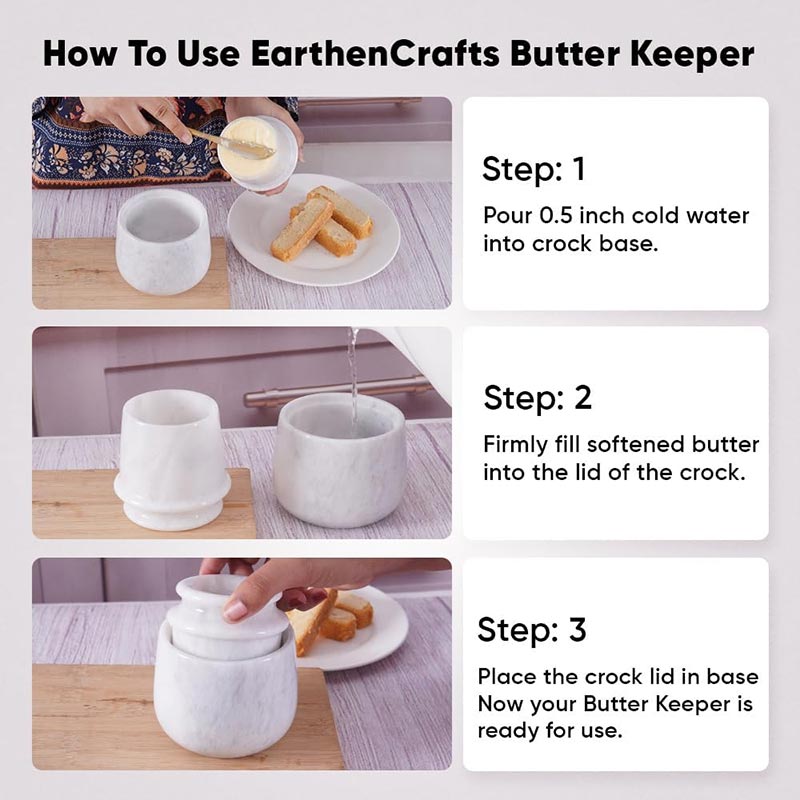 How To Use EarthenCrafts Butter Keeper

Step: 1

Pour 0.5 inch cold water into crock base.

Step: 2

Firmly fill softened butter into the lid of the crock.

Step: 3

Place the crock lid in base Now your Butter Keeper is ready for use.