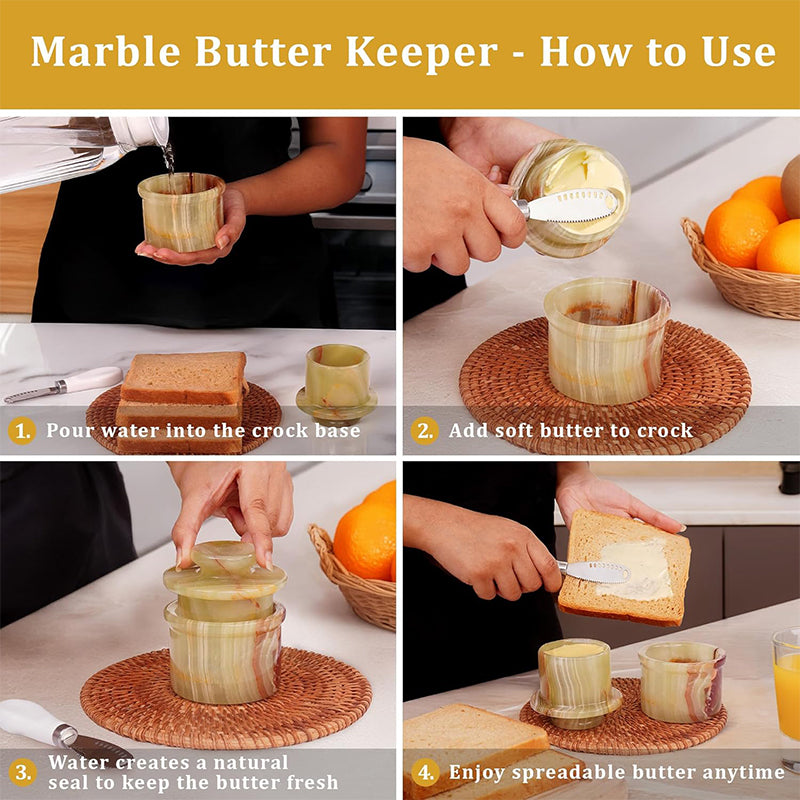 Marble Butter Keeper - How to Use

1. Pour water into the crock base

2. Add soft butter to crock

3. Water creates a natural seal to keep the butter fresh

4. Enjoy spreadable butter anytime