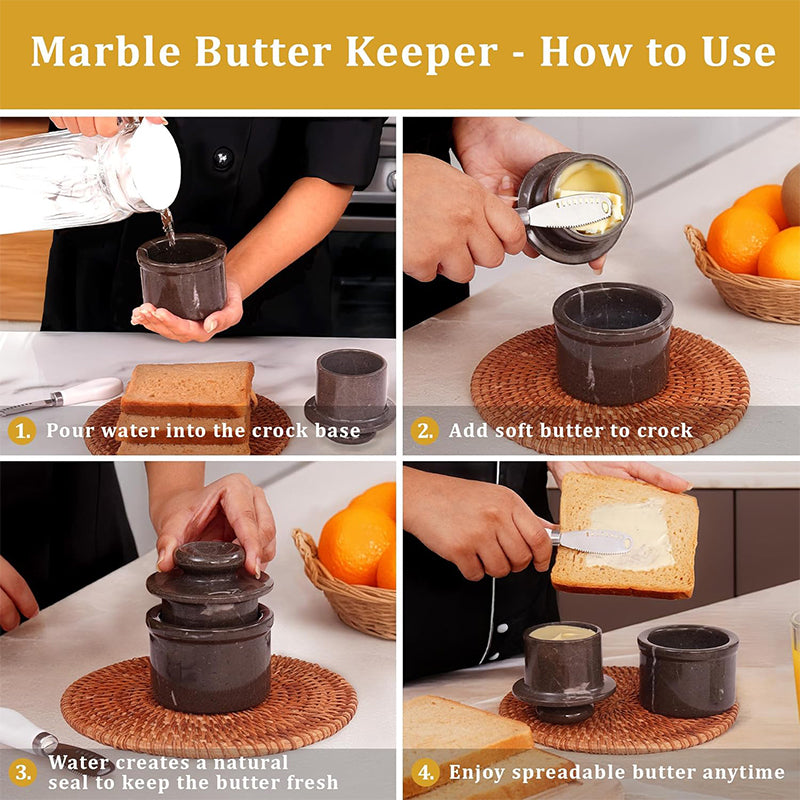 Marble Butter Keeper - How to Use

1. Pour water into the crock base

2. Add soft butter to crock

3. Water creates a natural seal to keep the butter fresh

4. Enjoy spreadable butter anytime