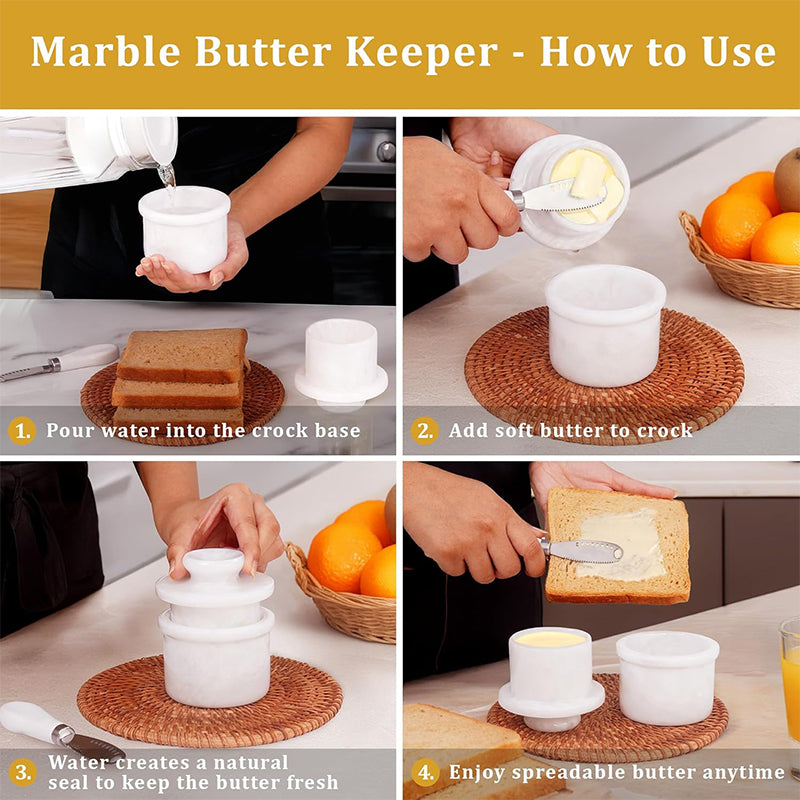 Marble Butter Keeper - How to Use

1. Pour water into the crock base

2. Add soft butter to crock

3. Water creates a natural seal to keep the butter fresh

4. Enjoy spreadable butter anytime